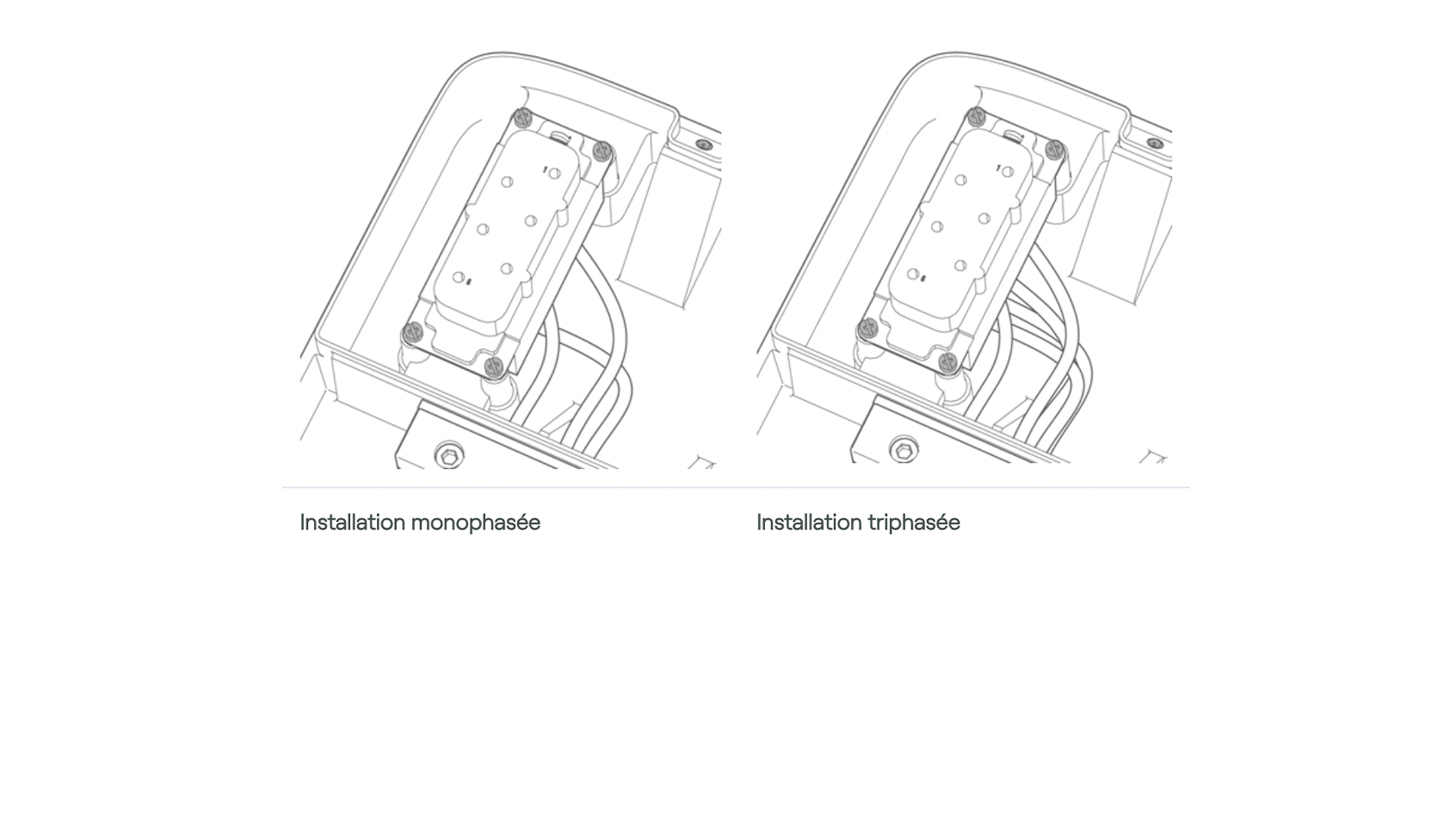 Installation monophasée

Installation triphasée