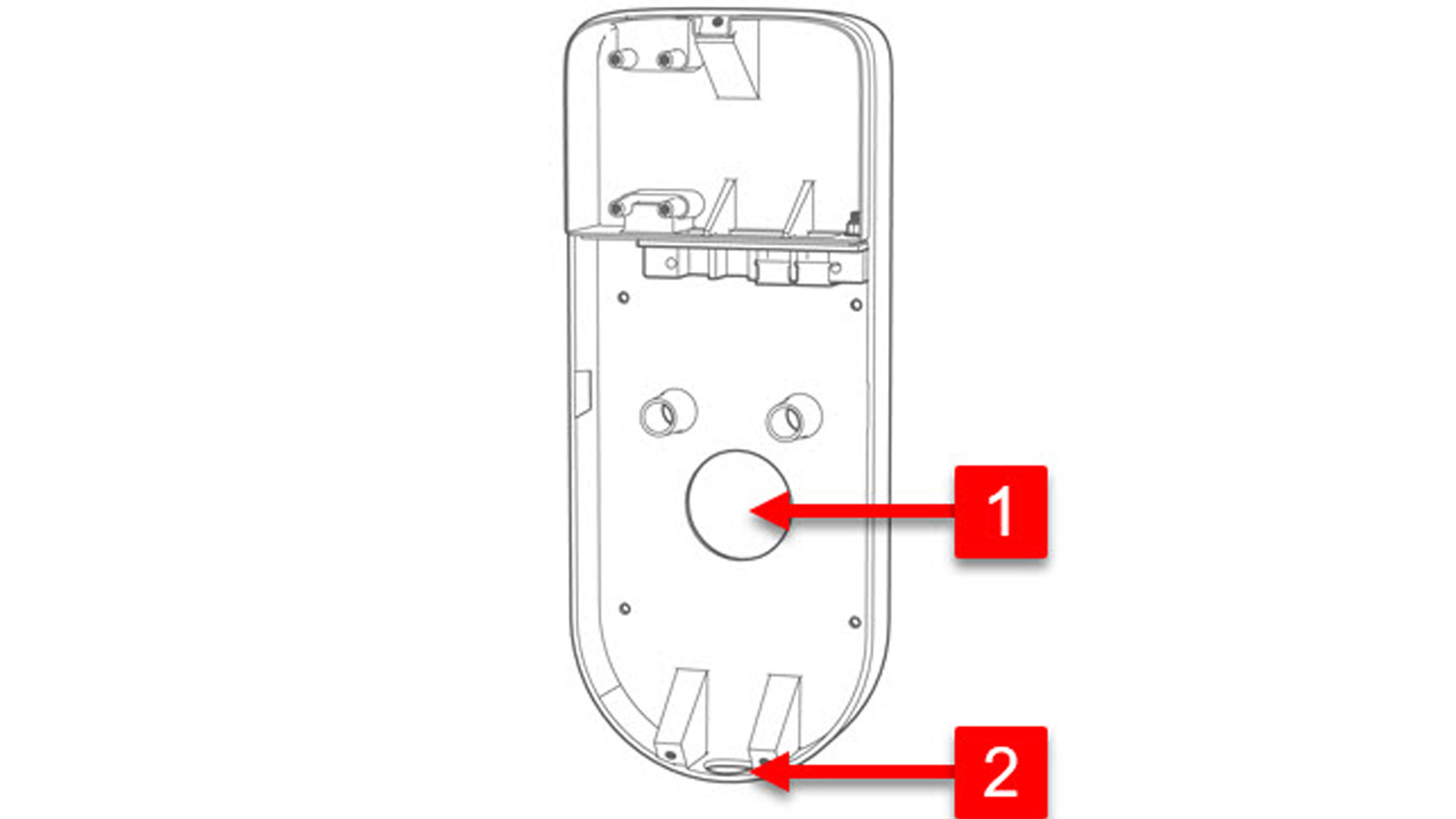 1

2